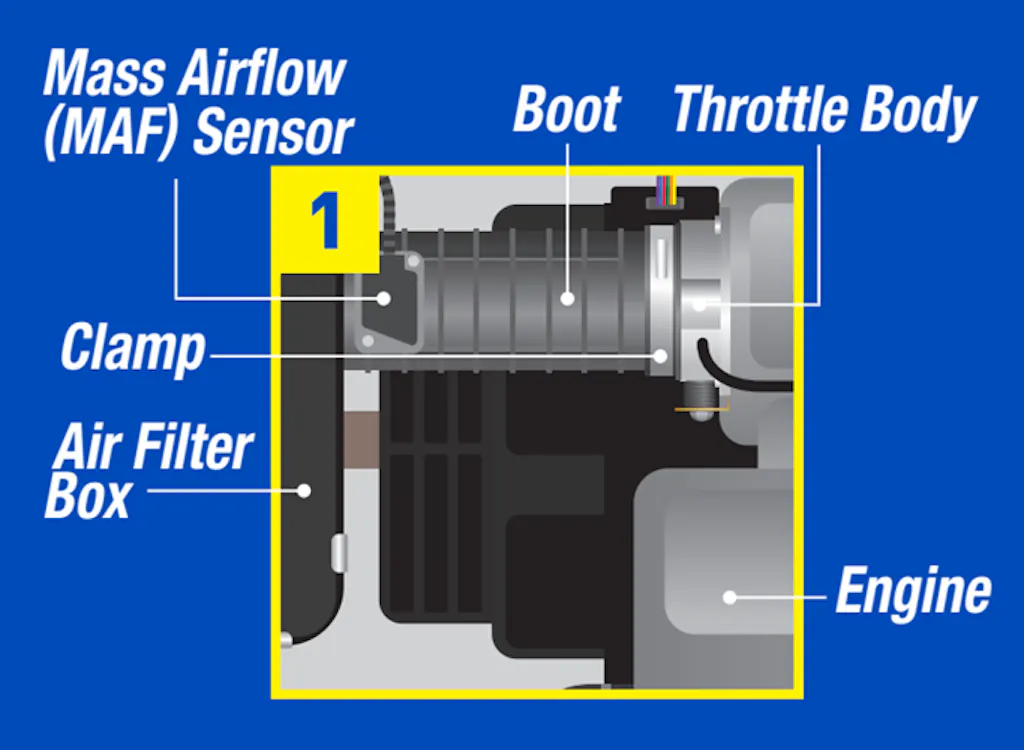 Mass Airflow (MAF) Sensor

Boot

Throttle Body

1

Clamp

Air Filter Box

Engine