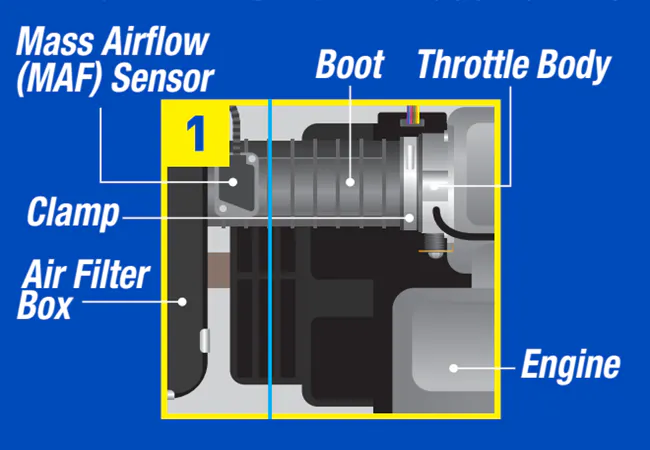 Mass Airflow (MAF) Sensor

Boot

Throttle Body

1

Clamp

Air Filter Box

Engine